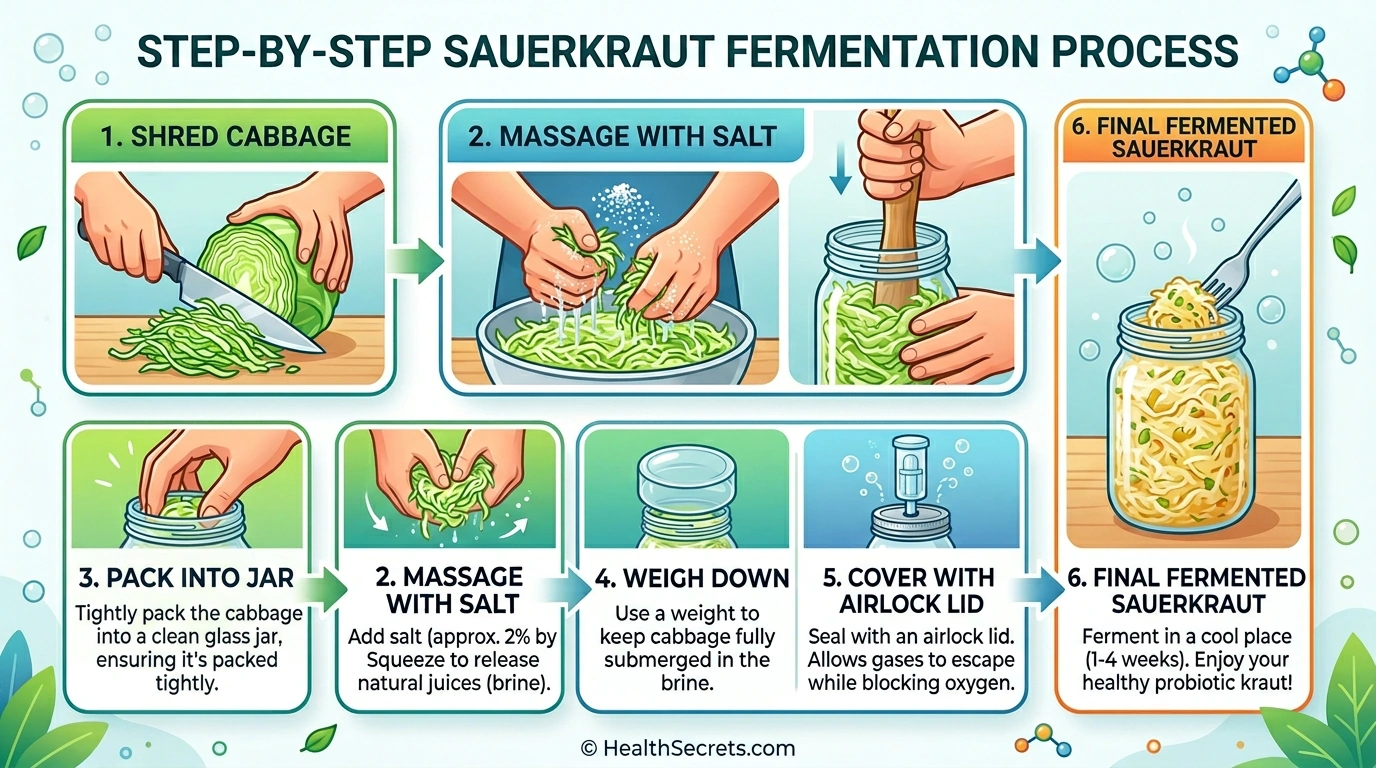 STEP-BY-STEP SAUERKRAUT FERMENTATION PROCESS

1. SHRED CABBAGE

2. MASSAGE WITH SALT

6. FINAL FERMENTED SAUERKRAUT

3. PACK INTO JAR
Tightly pack the cabbage into a clean glass jar, ensuring it's packed tightly.

2. MASSAGE WITH SALT
Add salt (approx. 2% by Squeeze to release natural juices (brine).

4. WEIGH DOWN
Use a weight to keep cabbage fully submerged in the brine.

5. COVER WITH AIRLOCK LID
Seal with an airlock lid. Allows gases to escape while blocking oxygen.

6. FINAL FERMENTED SAUERKRAUT
Ferment in a cool place (1-4 weeks). Enjoy your healthy probiotic kraut!

© HealthSecrets.com