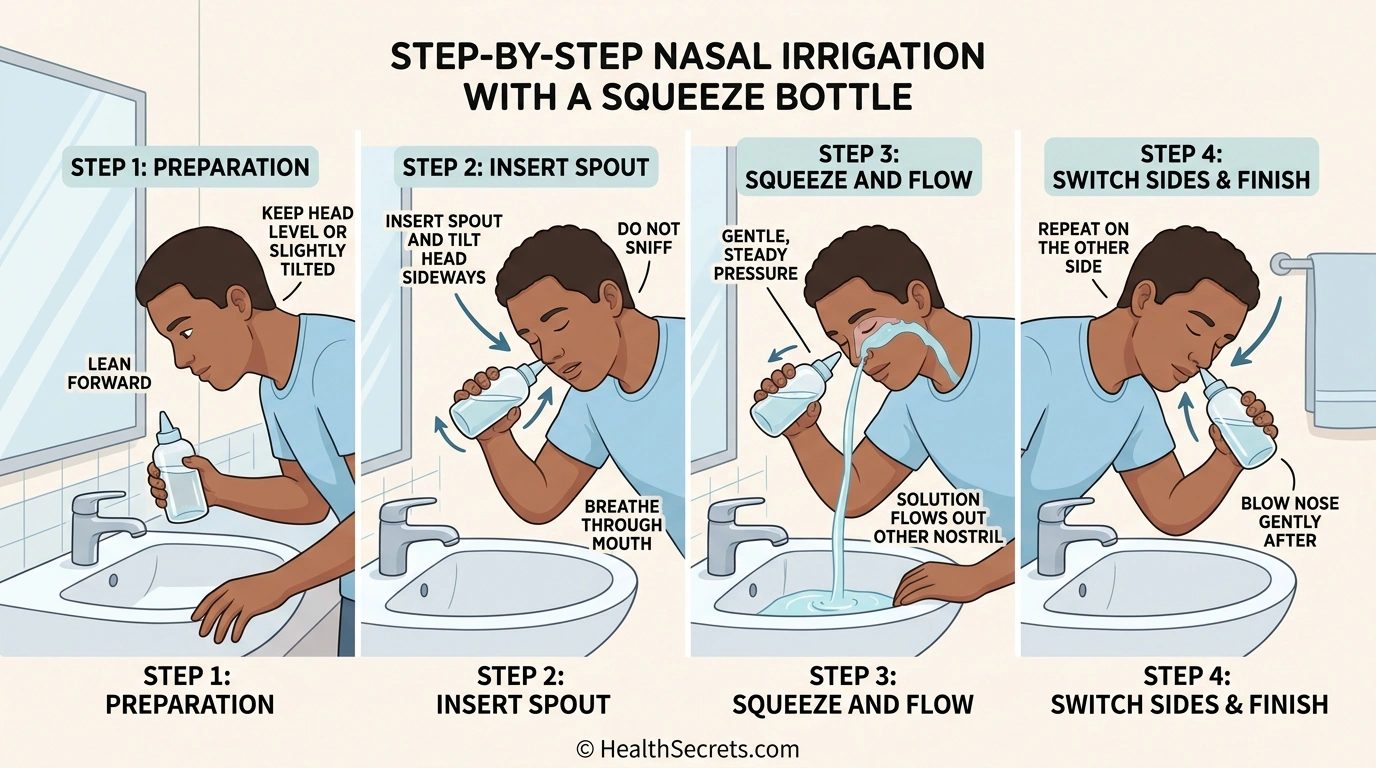 STEP-BY-STEP NASAL IRRIGATION WITH A SQUEEZE BOTTLE

STEP 1: PREPARATION

KEEP HEAD LEVEL OR SLIGHTLY TILTED

LEAN FORWARD

STEP 1: PREPARATION

STEP 2: INSERT SPOUT

INSERT SPOUT AND TILT HEAD SIDEWAYS

DO NOT SNIFF

BREATHE THROUGH MOUTH

STEP 2: INSERT SPOUT

STEP 3: SQUEEZE AND FLOW

GENTLE, STEADY PRESSURE

SOLUTION FLOWS OUT OTHER NOSTRIL

STEP 3: SQUEEZE AND FLOW

STEP 4: SWITCH SIDES & FINISH

REPEAT ON THE OTHER SIDE

BLOW NOSE GENTLY AFTER

STEP 4: SWITCH SIDES & FINISH

© HealthSecrets.com