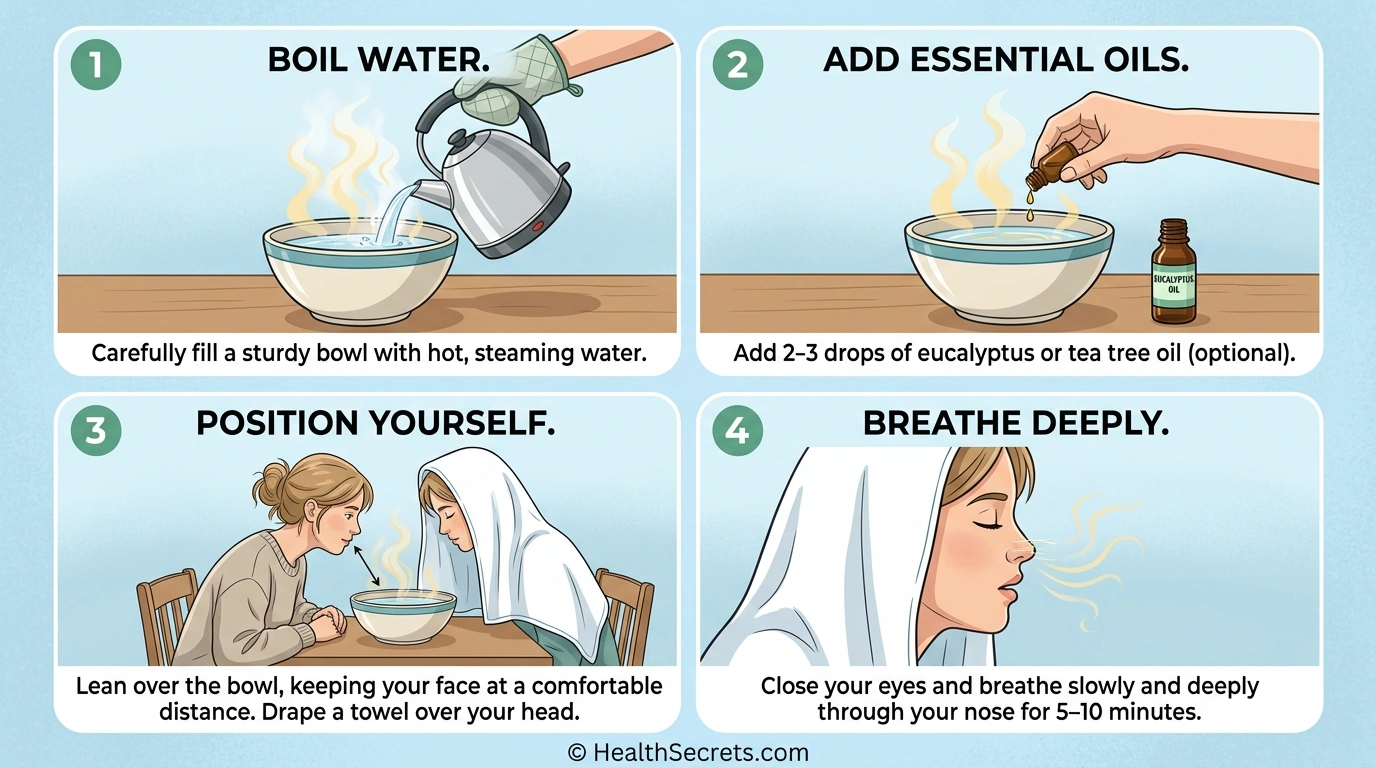 1
BOIL WATER.

Carefully fill a sturdy bowl with hot, steaming water.

2
ADD ESSENTIAL OILS.

EUCALYPTUS OIL

Add 2–3 drops of eucalyptus or tea tree oil (optional).

3
POSITION YOURSELF.

Lean over the bowl, keeping your face at a comfortable distance. Drape a towel over your head.

4
BREATHE DEEPLY.

Close your eyes and breathe slowly and deeply through your nose for 5–10 minutes.

© HealthSecrets.com